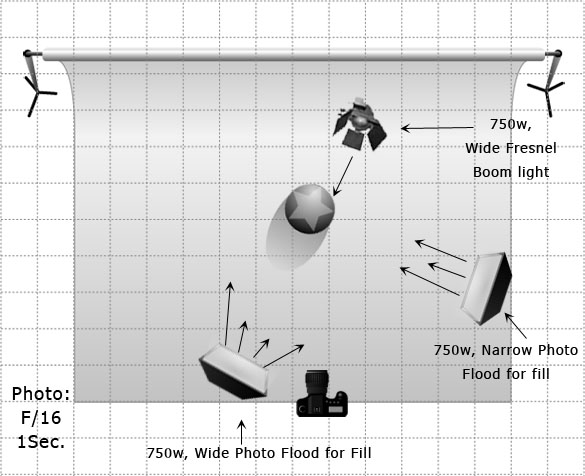 750w,
Wide Fresnel
Boom light

750w, Narrow Photo
Flood for fill

Photo:
F/16
1Sec.

750w, Wide Photo Flood for Fill